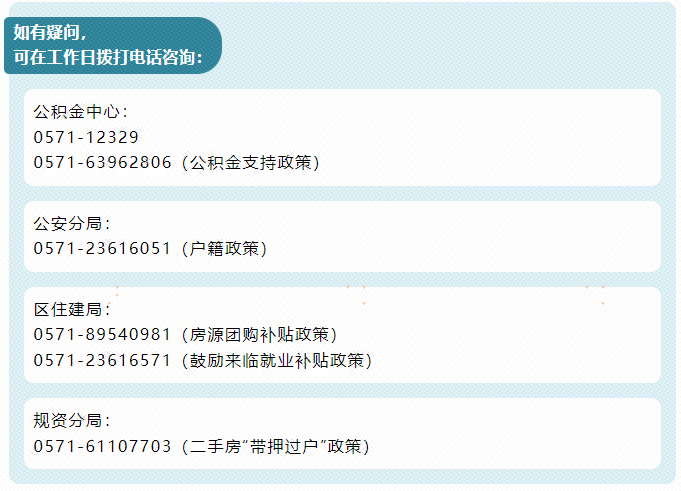 如有疑问，
可在工作日拨打电话咨询：

公积金中心：
0571-12329
0571-63962806（公积金支持政策）

公安分局：
0571-23616051（户籍政策）

区住建局：
0571-89540981（房源团购补贴政策）
0571-23616571（鼓励来临就业补贴政策）

规资分局：
0571-61107703（二手房“带押过户”政策）